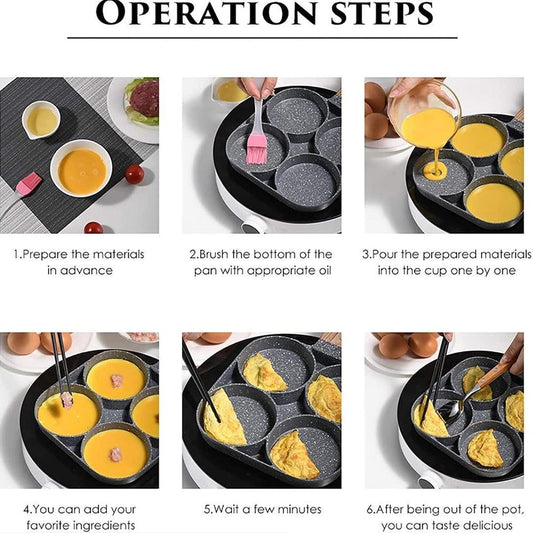 OPERATION STEPS

1.Prepare the materials in advance

2.Brush the bottom of the pan with appropriate oil

3.Pour the prepared materials into the cup one by one

4.You can add your favorite ingredients

5.Wait a few minutes

6.After being out of the pot, you can taste delicious